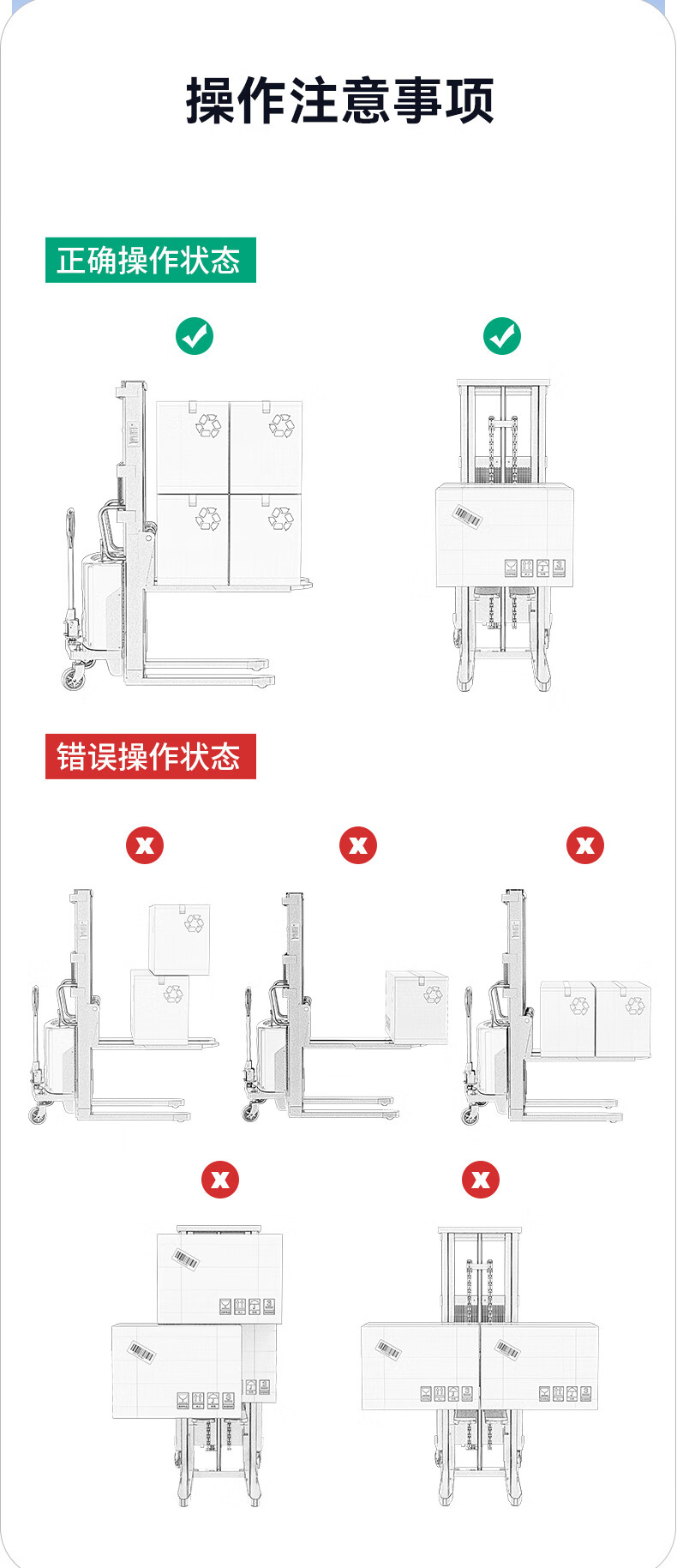 操作注意事项

正确操作状态

错误操作状态